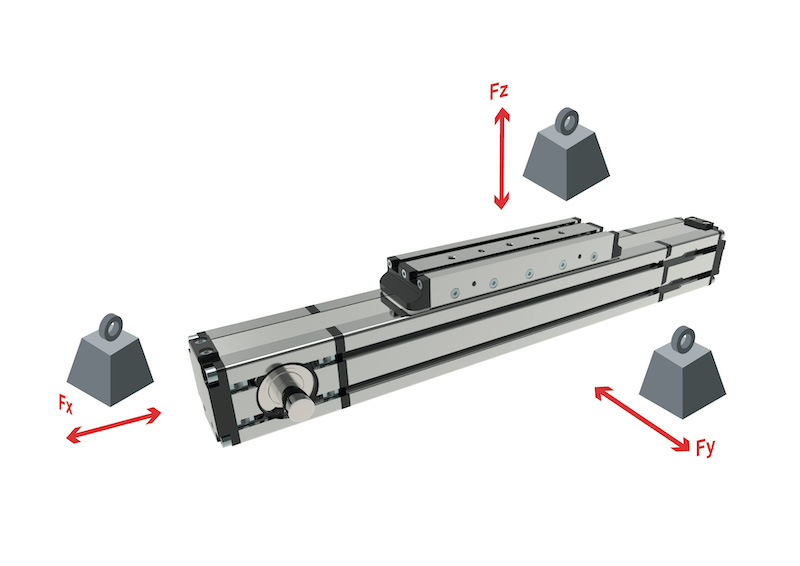 Fz

Fx

Fy